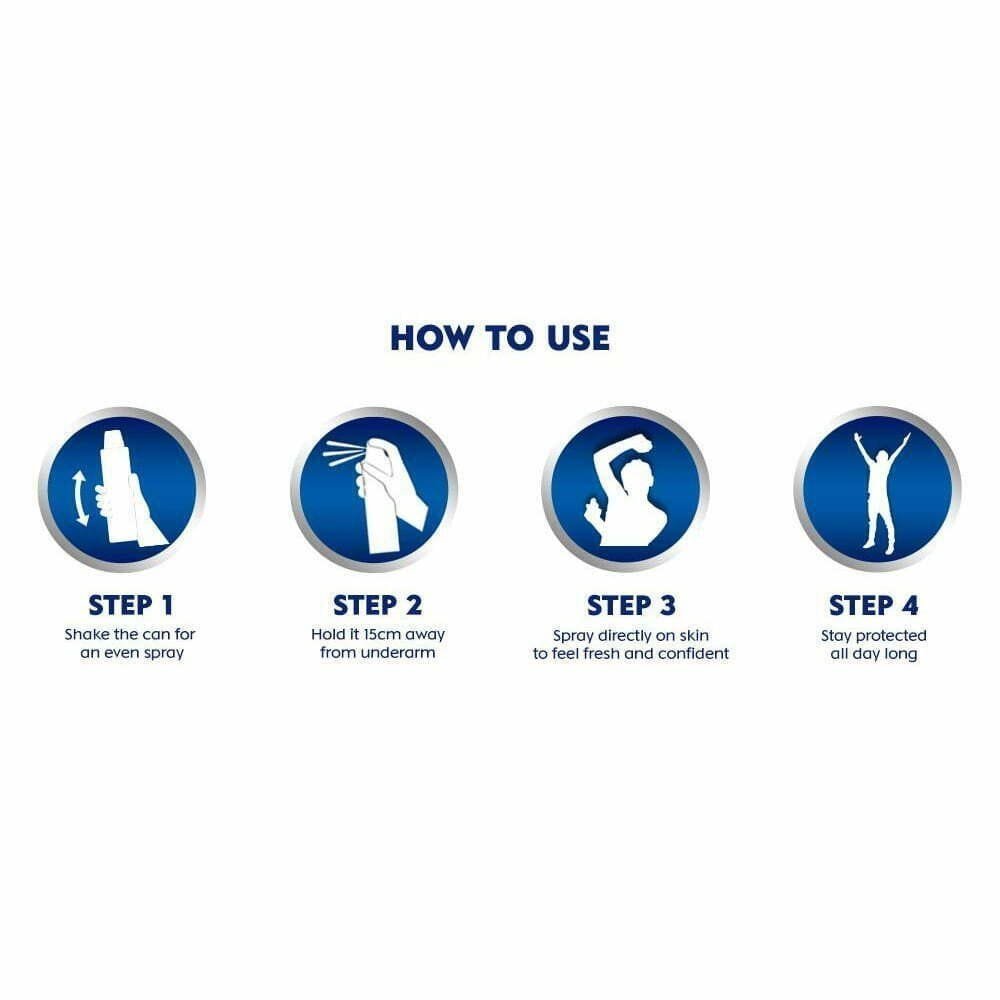 HOW TO USE

STEP 1
Shake the can for an even spray

STEP 2
Hold it 15cm away from underarm

STEP 3
Spray directly on skin to feel fresh and confident

STEP 4
Stay protected all day long